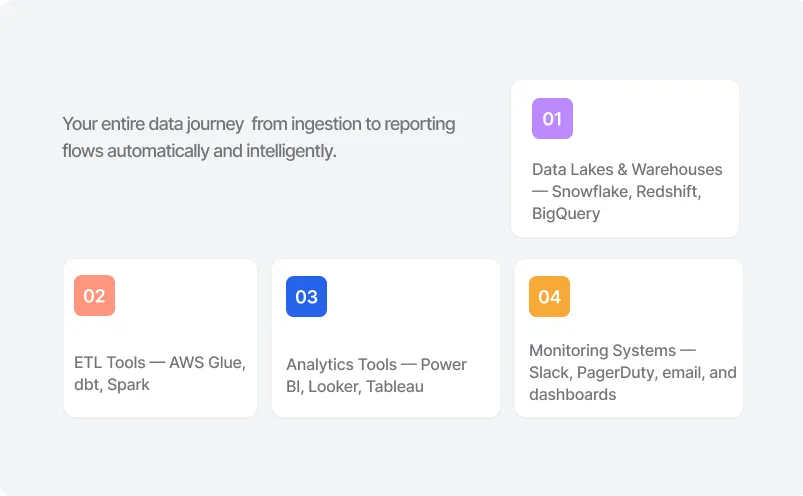 Your entire data journey  from ingestion to reporting flows automatically and intelligently.

01

Data Lakes & Warehouses — Snowflake, Redshift, BigQuery

02

ETL Tools — AWS Glue, dbt, Spark

03

Analytics Tools — Power BI, Looker, Tableau

04

Monitoring Systems — Slack, PagerDuty, email, and dashboards